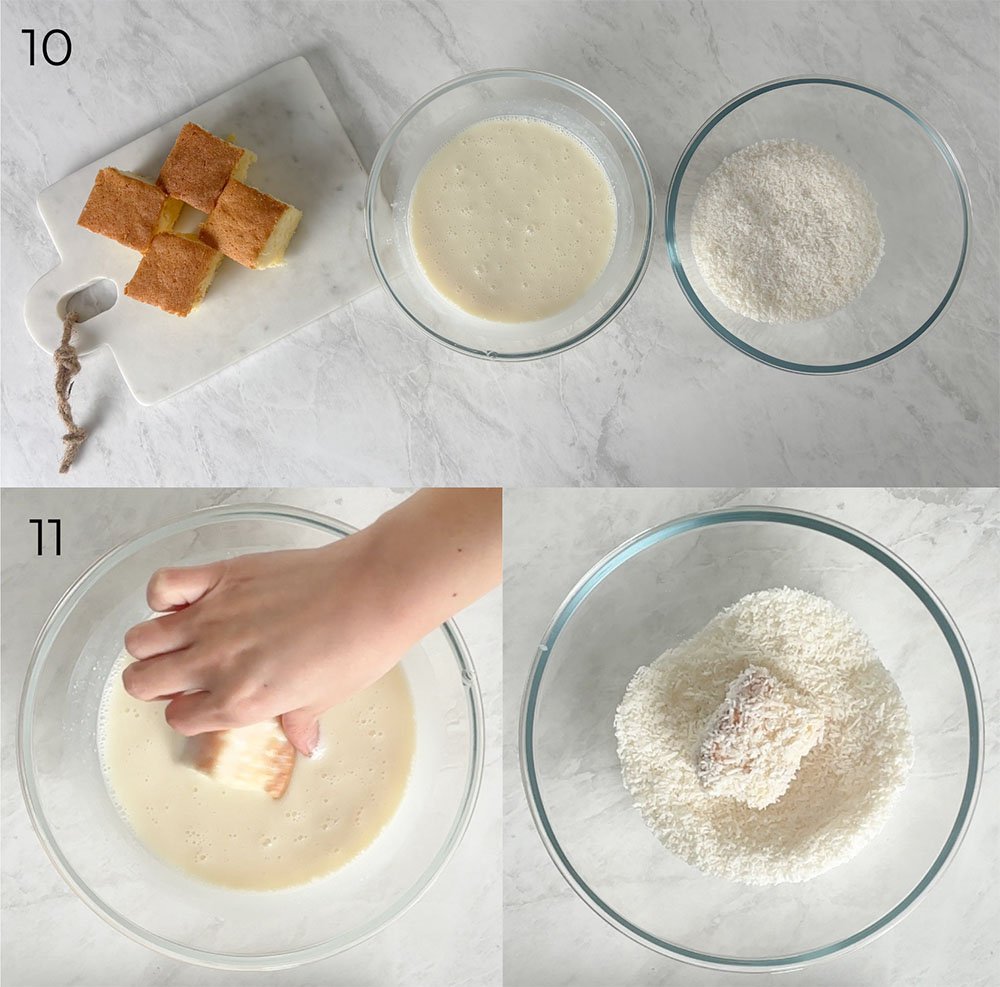 10

11